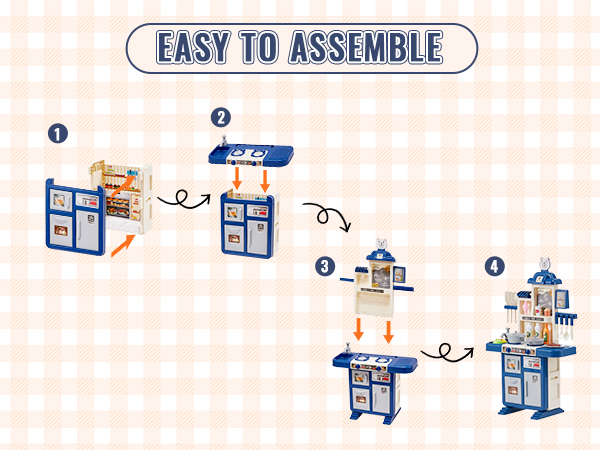 EASY TO ASSEMBLE

1

2

3

4