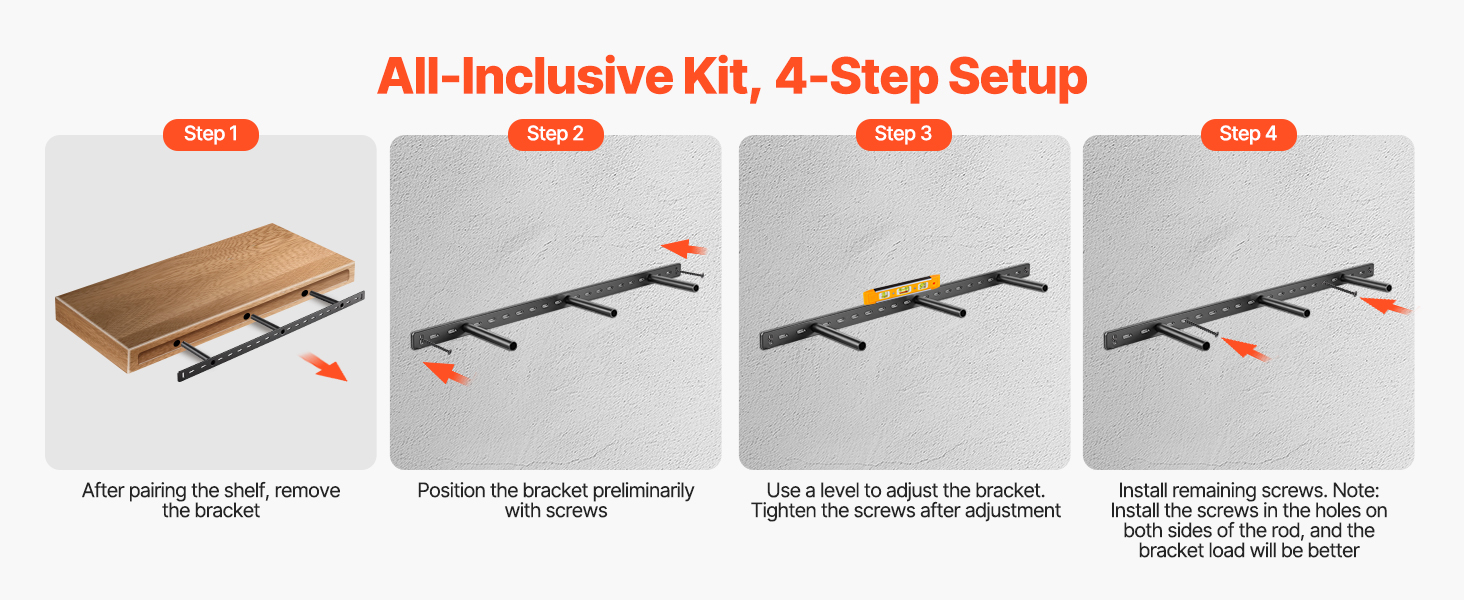 All-Inclusive Kit, 4-Step Setup

Step 1

After pairing the shelf, remove the bracket

Step 2

Position the bracket preliminarily with screws

Step 3

Use a level to adjust the bracket. Tighten the screws after adjustment

Step 4

Install remaining screws. Note: Install the screws in the holes on both sides of the rod, and the bracket load will be better