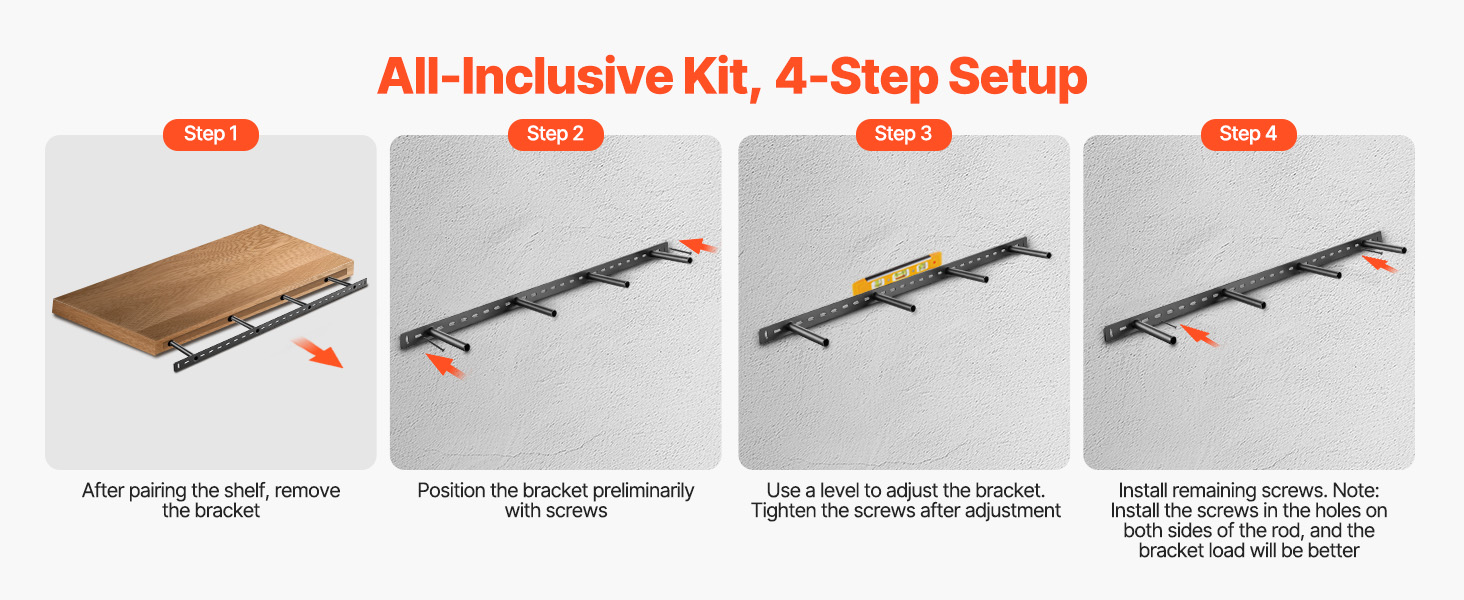 All-Inclusive Kit, 4-Step Setup

Step 1

After pairing the shelf, remove the bracket

Step 2

Position the bracket preliminarily with screws

Step 3

Use a level to adjust the bracket. Tighten the screws after adjustment

Step 4

Install remaining screws. Note: Install the screws in the holes on both sides of the rod, and the bracket load will be better