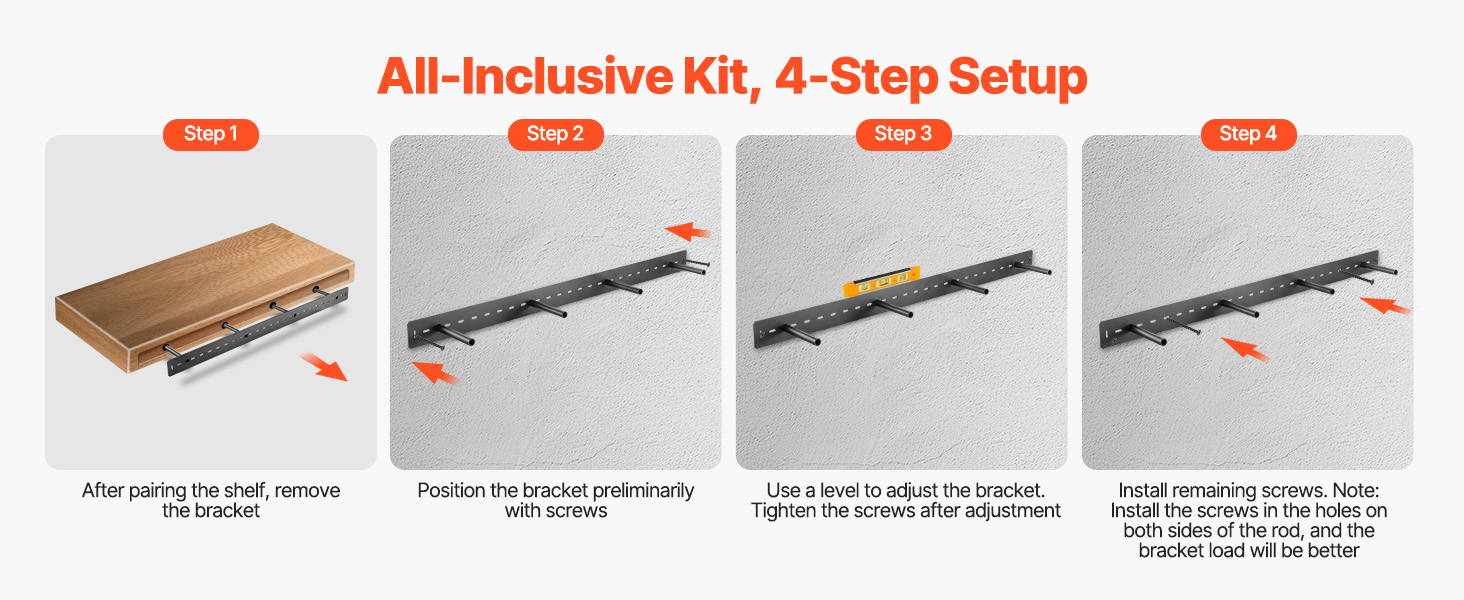 All-Inclusive Kit, 4-Step Setup

Step 1

After pairing the shelf, remove the bracket

Step 2

Position the bracket preliminarily with screws

Step 3

Use a level to adjust the bracket. Tighten the screws after adjustment

Step 4

Install remaining screws. Note: Install the screws in the holes on both sides of the rod, and the bracket load will be better