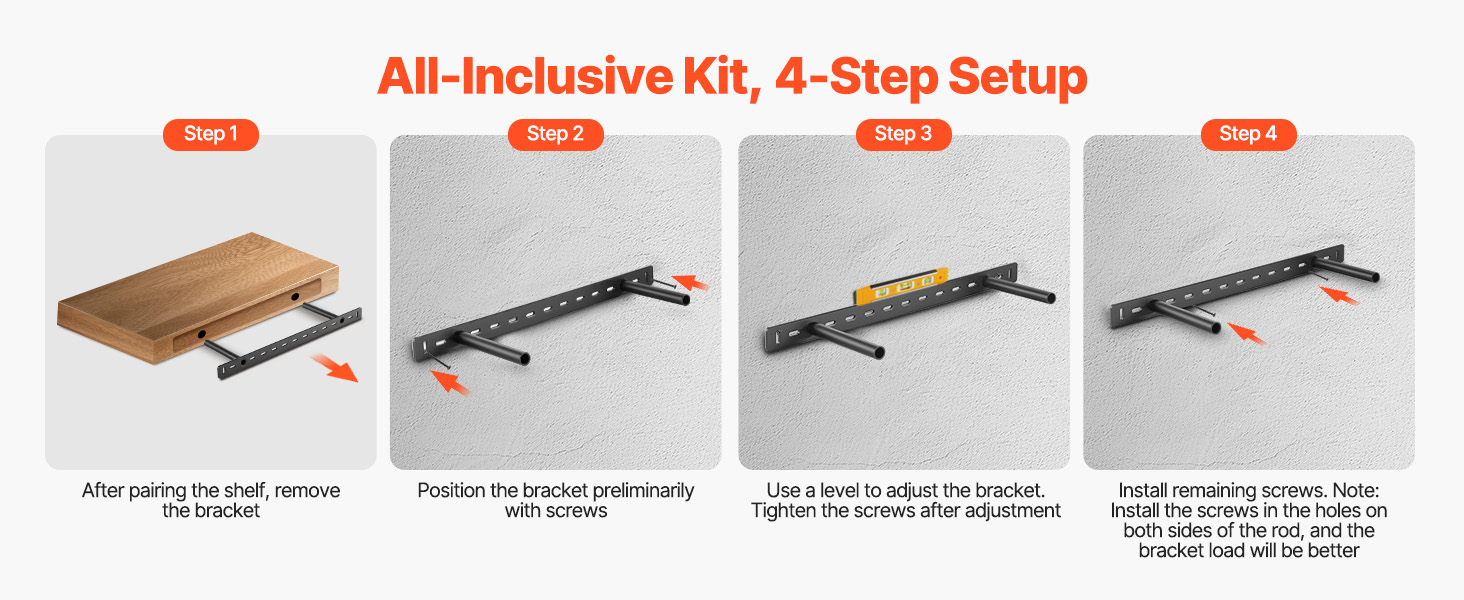 All-Inclusive Kit, 4-Step Setup

Step 1

After pairing the shelf, remove the bracket

Step 2

Position the bracket preliminarily with screws

Step 3

Use a level to adjust the bracket. Tighten the screws after adjustment

Step 4

Install remaining screws. Note: Install the screws in the holes on both sides of the rod, and the bracket load will be better