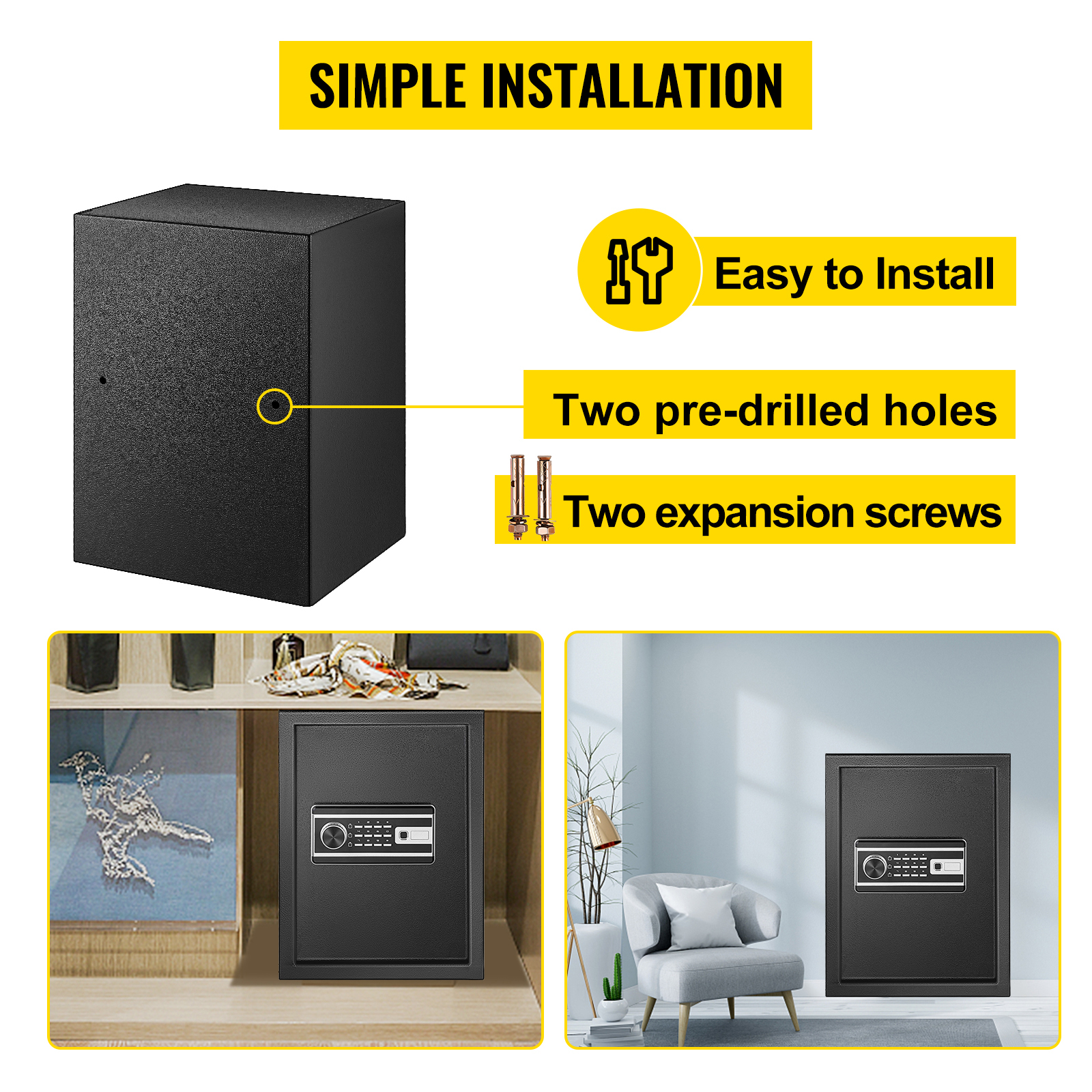 SIMPLE INSTALLATION

Easy to Install

Two pre-drilled holes

Two expansion screws