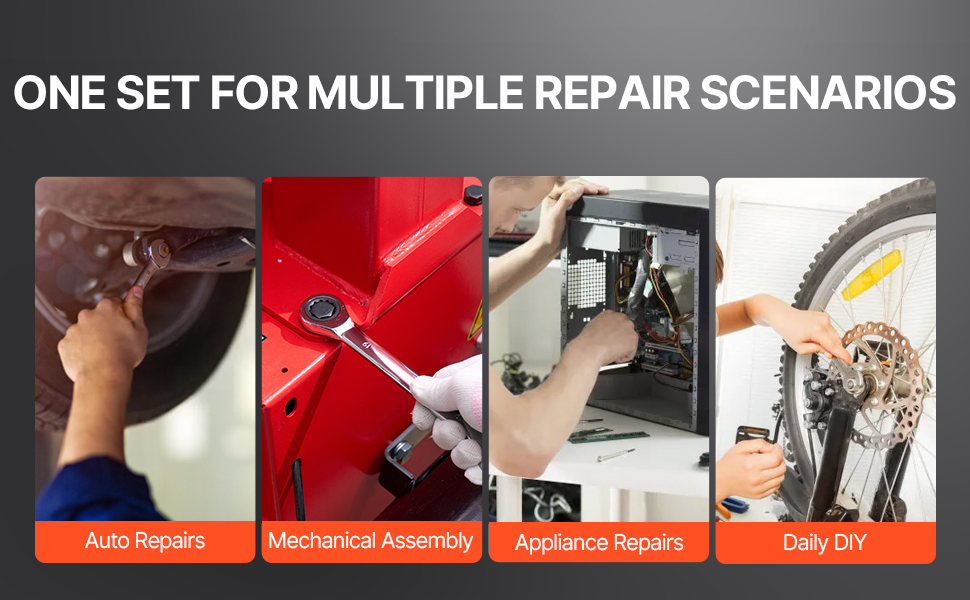 ONE SET FOR MULTIPLE REPAIR SCENARIOS

Auto Repairs

Mechanical Assembly

Appliance Repairs

Daily DIY