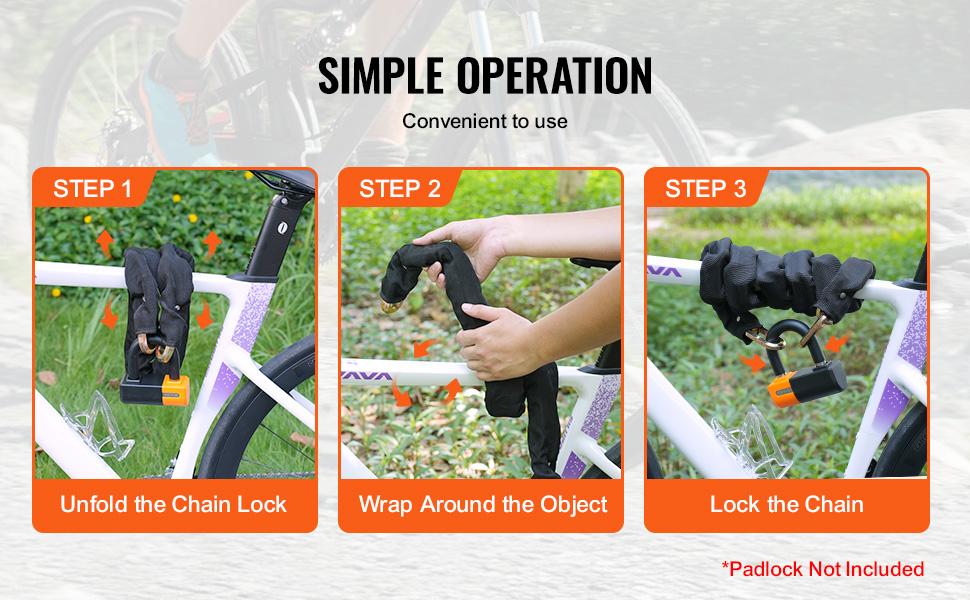 SIMPLE OPERATION

Convenient to use

STEP 1

Unfold the Chain Lock

STEP 2

Wrap Around the Object

STEP 3

Lock the Chain

*Padlock Not Included