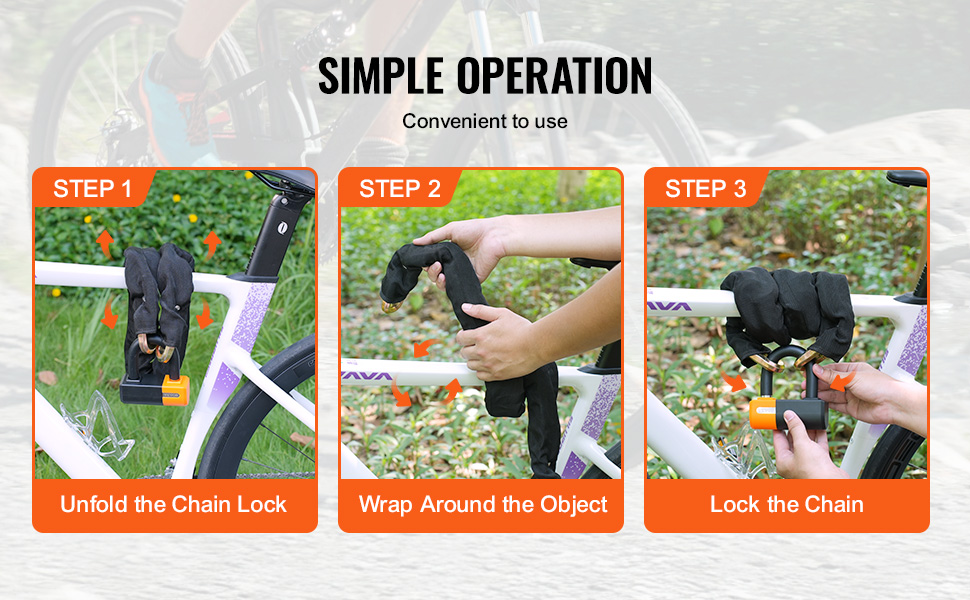 SIMPLE OPERATION
Convenient to use

STEP 1
Unfold the Chain Lock

STEP 2
Wrap Around the Object

STEP 3
Lock the Chain