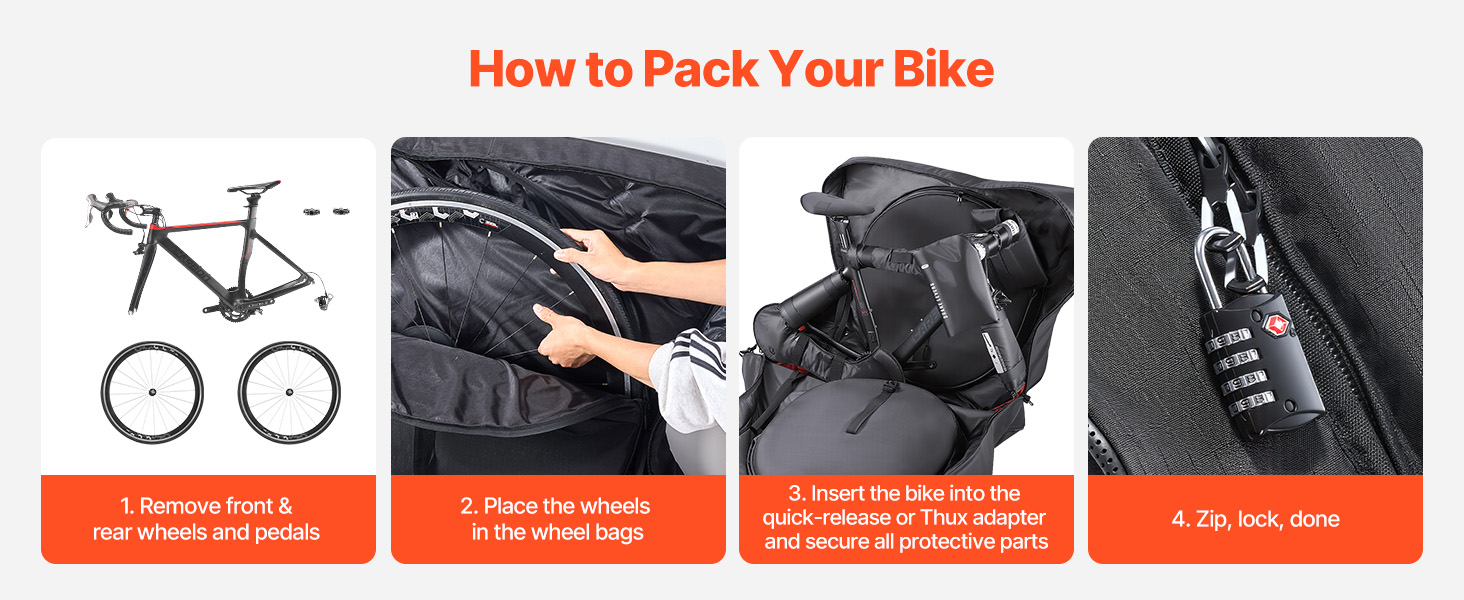 How to Pack Your Bike

1. Remove front & rear wheels and pedals

2. Place the wheels in the wheel bags

3. Insert the bike into the quick-release or Thux adapter and secure all protective parts

4. Zip, lock, done