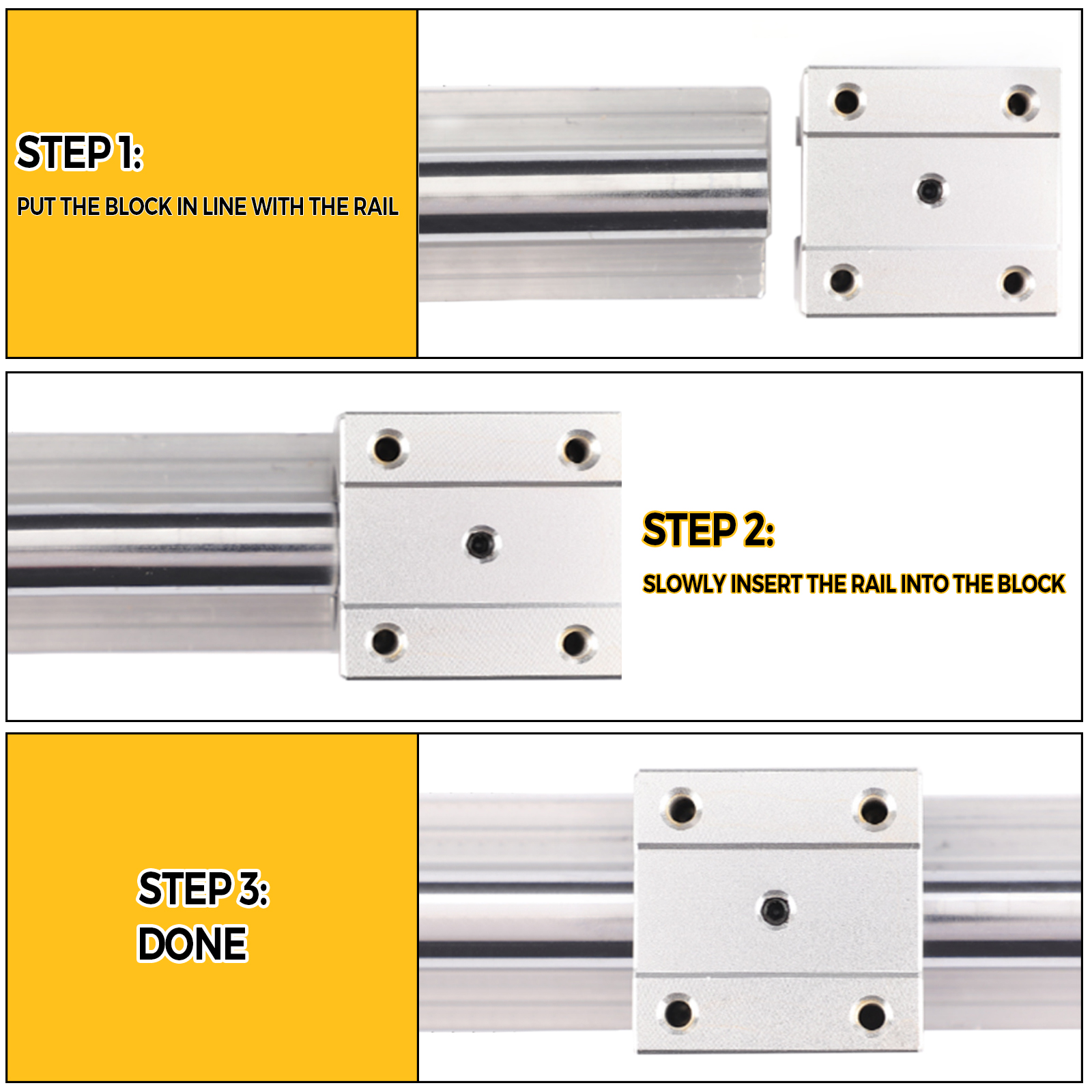 STEP 1:

PUT THE BLOCK IN LINE WITH THE RAIL

STEP 2:

SLOWLY INSERT THE RAIL INTO THE BLOCK

STEP 3:
DONE