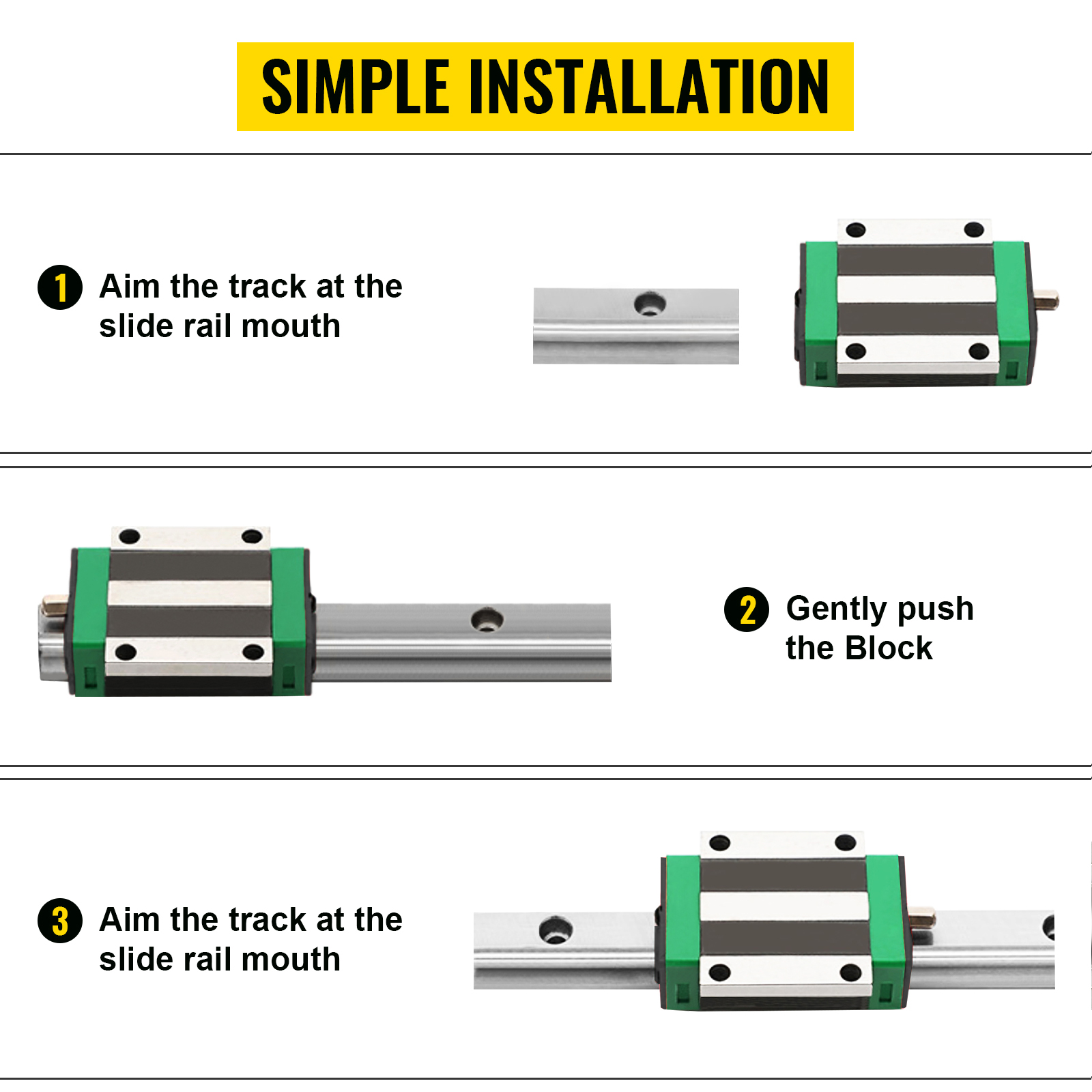 SIMPLE INSTALLATION

1 Aim the track at the slide rail mouth

2 Gently push the Block

3 Aim the track at the slide rail mouth