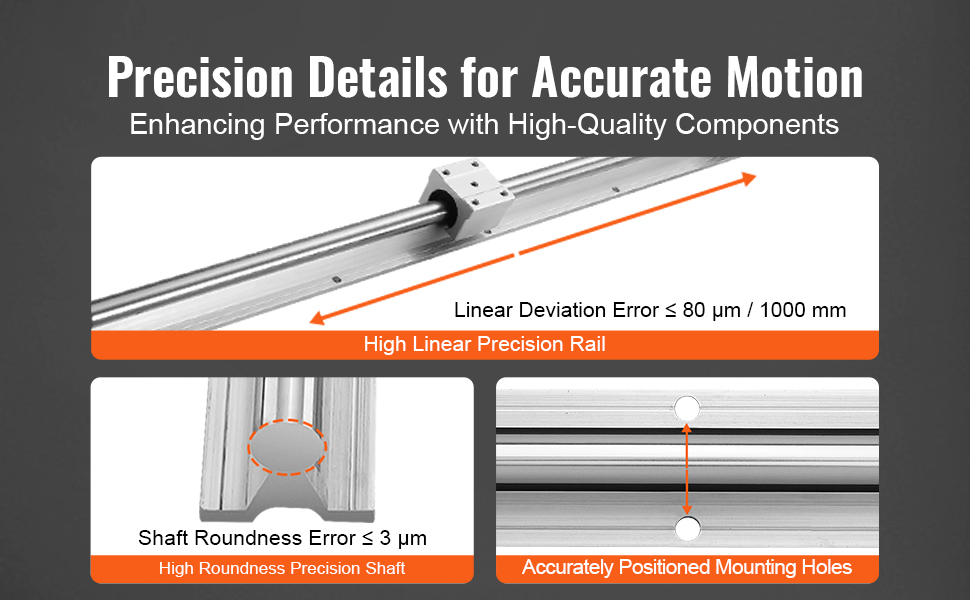 Precision Details for Accurate Motion
Enhancing Performance with High-Quality Components

Linear Deviation Error ≤ 80 μm / 1000 mm
High Linear Precision Rail

Shaft Roundness Error ≤ 3 μm
High Roundness Precision Shaft

Accurately Positioned Mounting Holes