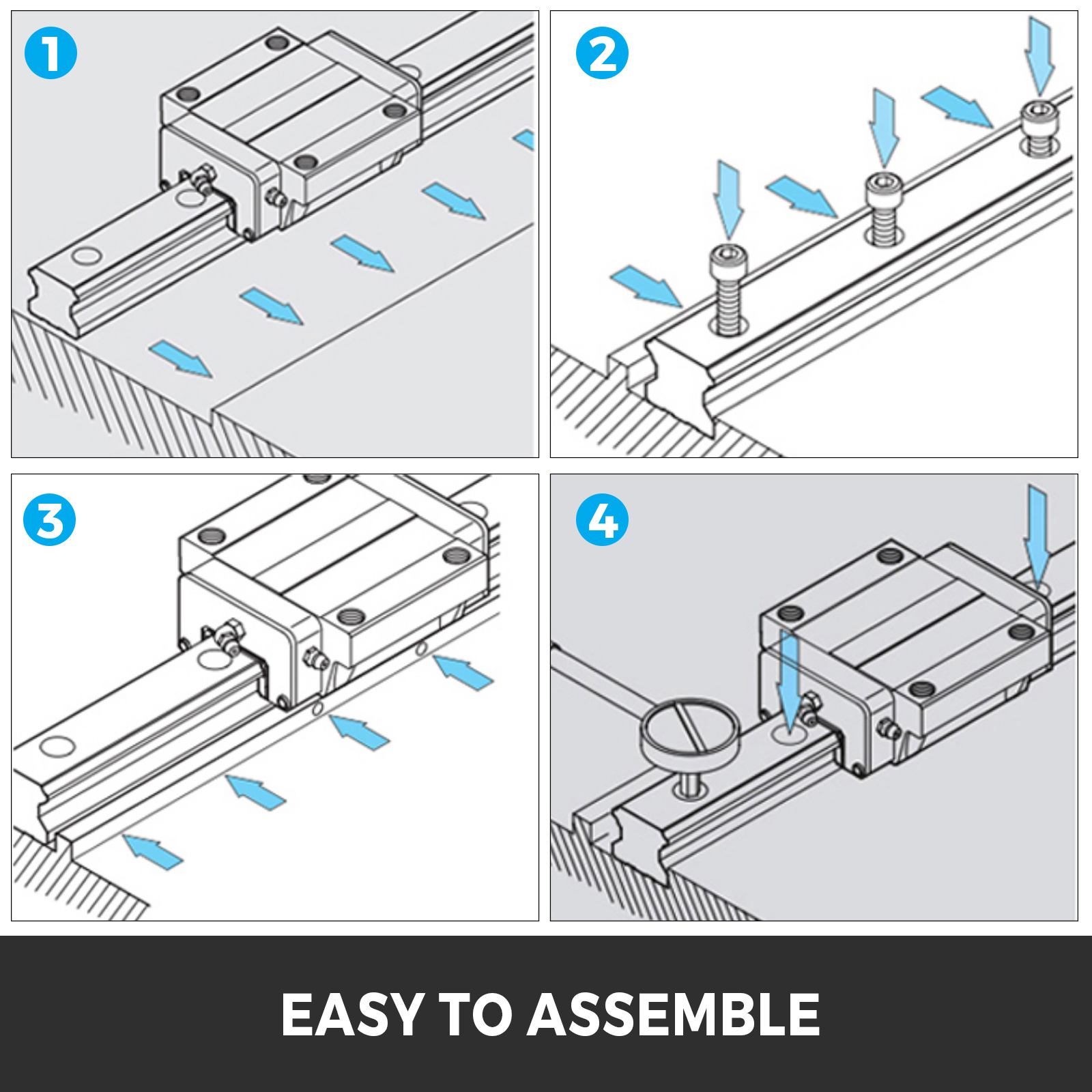 1

2

3

4

EASY TO ASSEMBLE