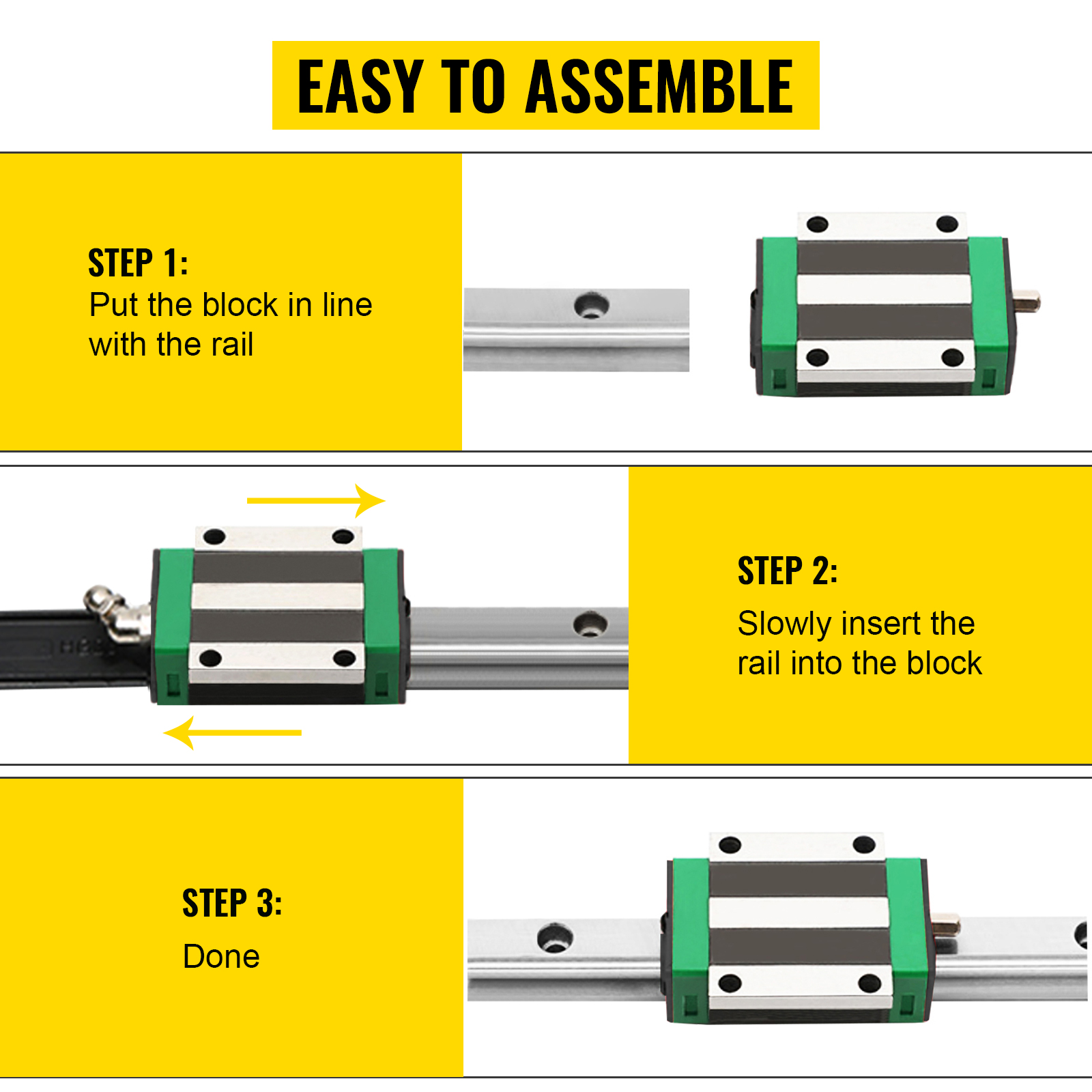 EASY TO ASSEMBLE

STEP 1:
Put the block in line with the rail

STEP 2:
Slowly insert the rail into the block

STEP 3:
Done