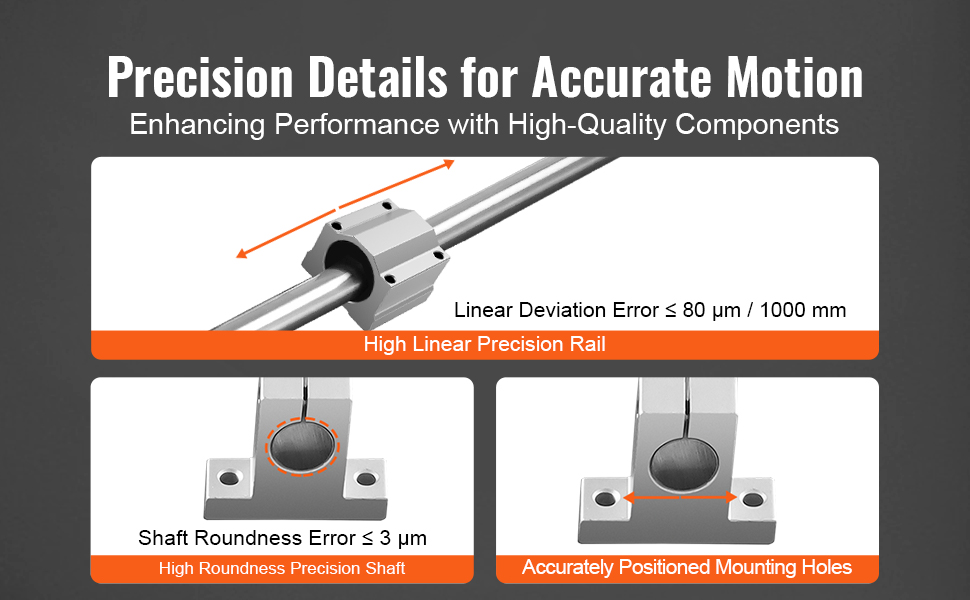 Precision Details for Accurate Motion
Enhancing Performance with High-Quality Components

Linear Deviation Error ≤ 80 μm / 1000 mm
High Linear Precision Rail

Shaft Roundness Error ≤ 3 μm
High Roundness Precision Shaft

Accurately Positioned Mounting Holes