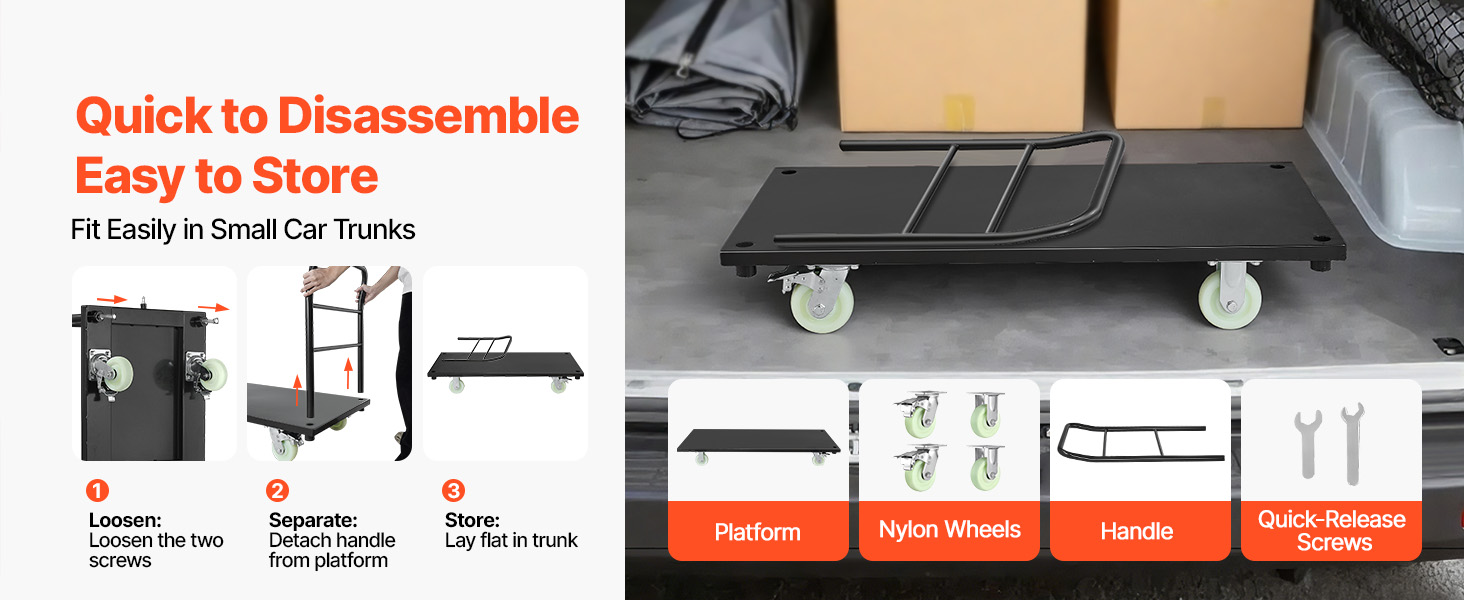 Quick to Disassemble
Easy to Store

Fit Easily in Small Car Trunks

1
Loosen:
Loosen the two screws

2
Separate:
Detach handle from platform

3
Store:
Lay flat in trunk

Platform

Nylon Wheels

Handle

Quick-Release Screws