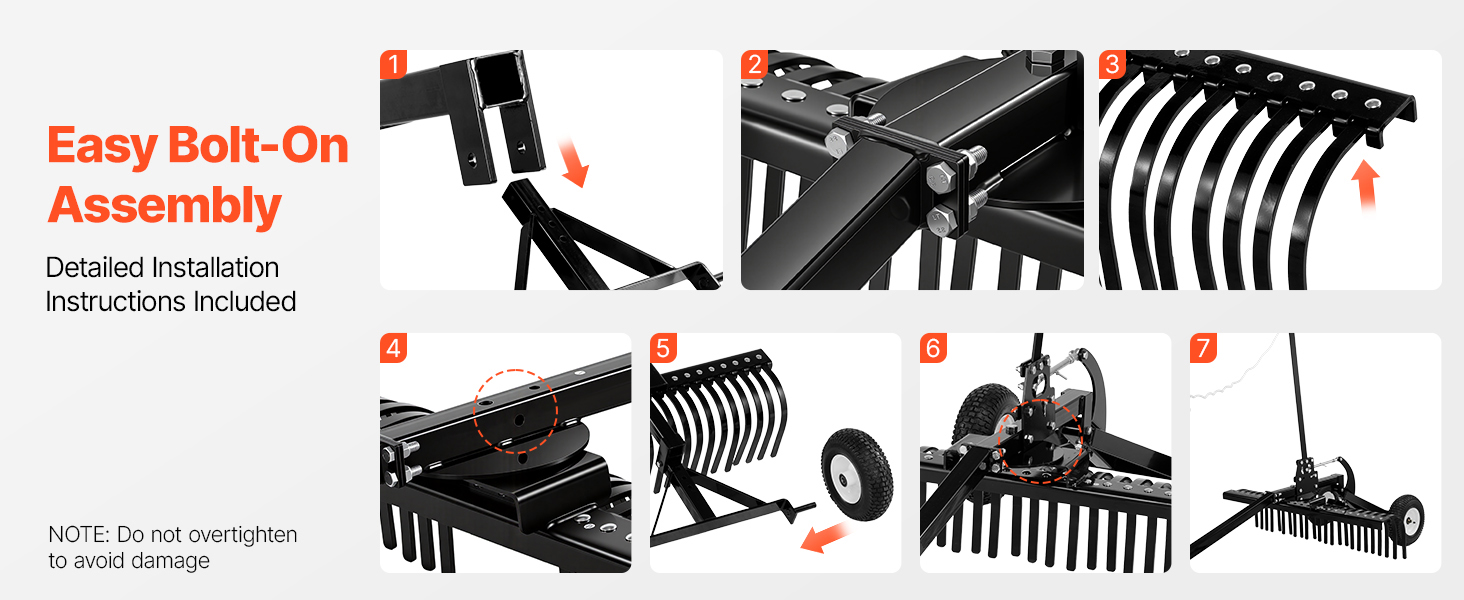 Easy Bolt-On Assembly

Detailed Installation Instructions Included

NOTE: Do not overtighten to avoid damage

1

2

3

4

5

6

7