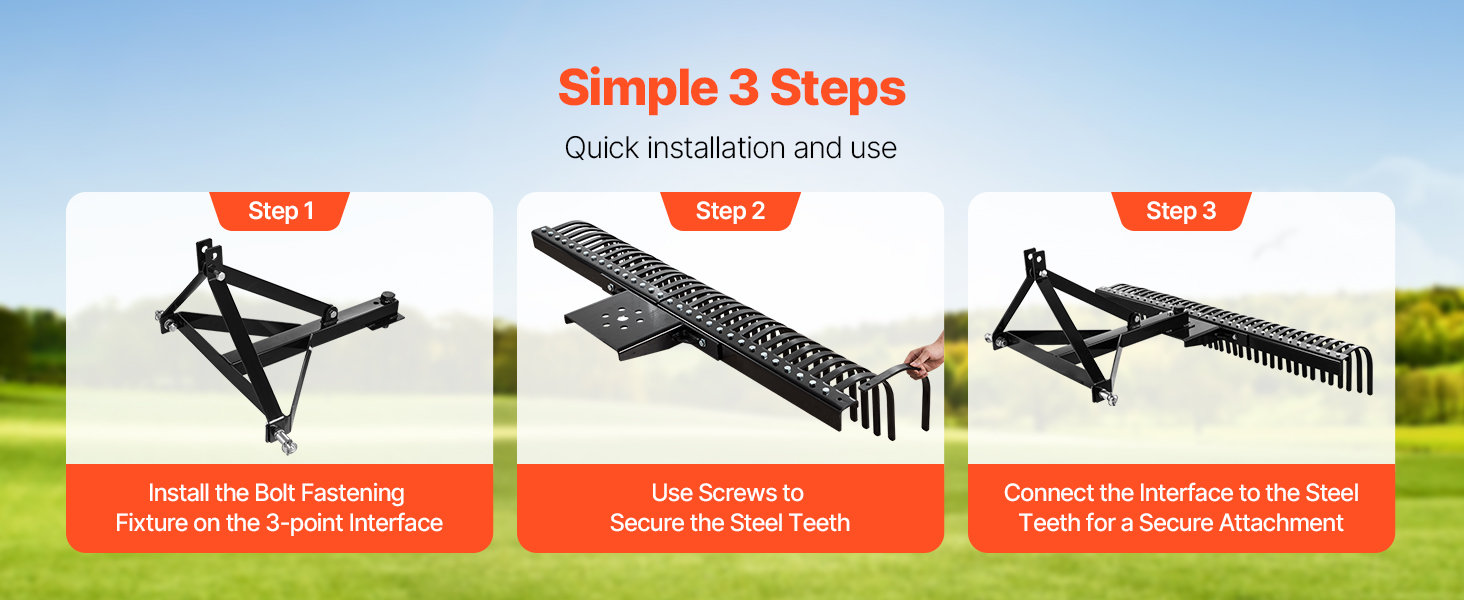 Simple 3 Steps

Quick installation and use

Step 1

Install the Bolt Fastening Fixture on the 3-point Interface

Step 2

Use Screws to Secure the Steel Teeth

Step 3

Connect the Interface to the Steel Teeth for a Secure Attachment