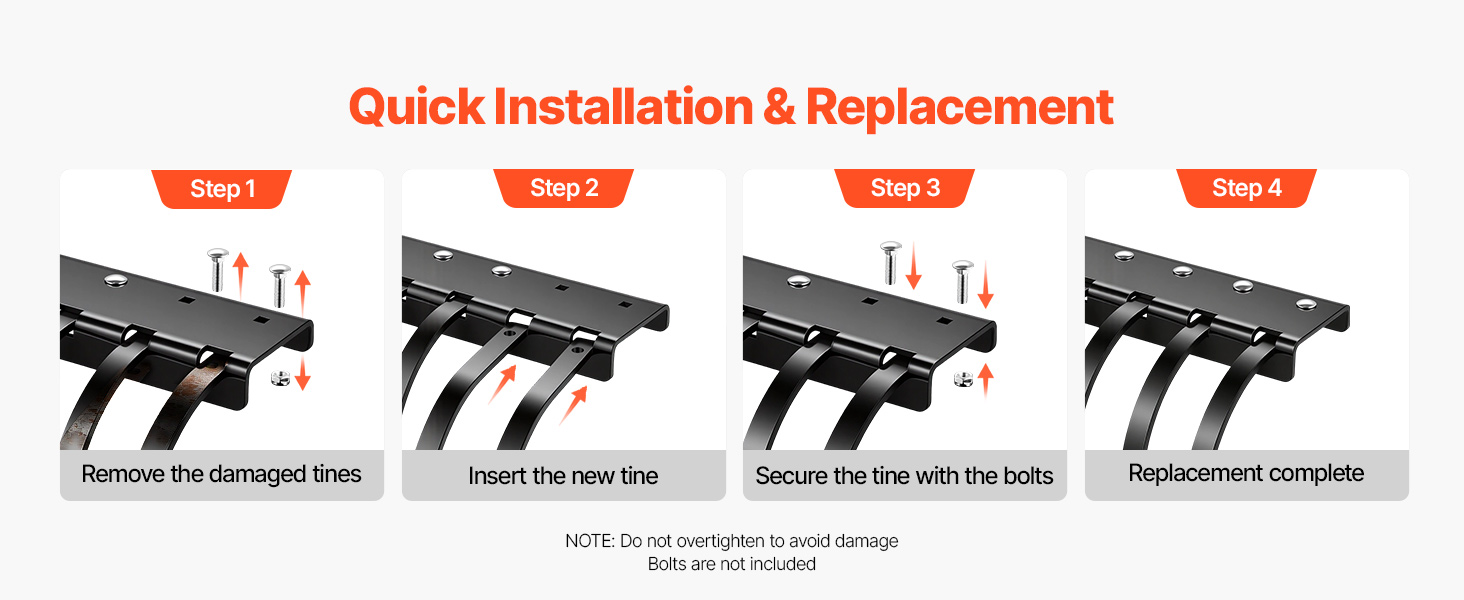 Quick Installation & Replacement

Step 1

Remove the damaged tines

Step 2

Insert the new tine

Step 3

Secure the tine with the bolts

Step 4

Replacement complete

NOTE: Do not overtighten to avoid damage
Bolts are not included