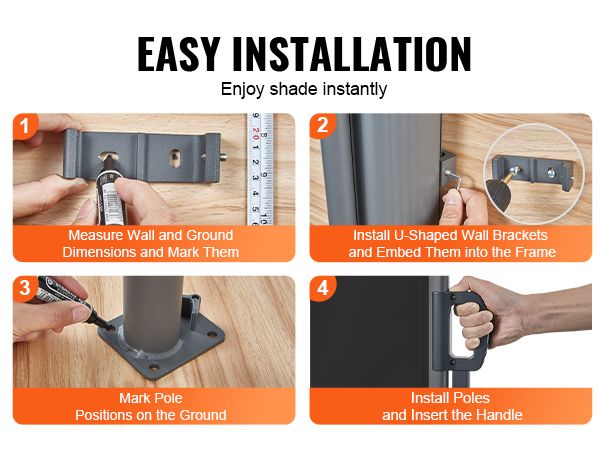 EASY INSTALLATION

Enjoy shade instantly

1

Measure Wall and Ground Dimensions and Mark Them

2

Install U-Shaped Wall Brackets and Embed Them into the Frame

3

Mark Pole Positions on the Ground

4

Install Poles and Insert the Handle