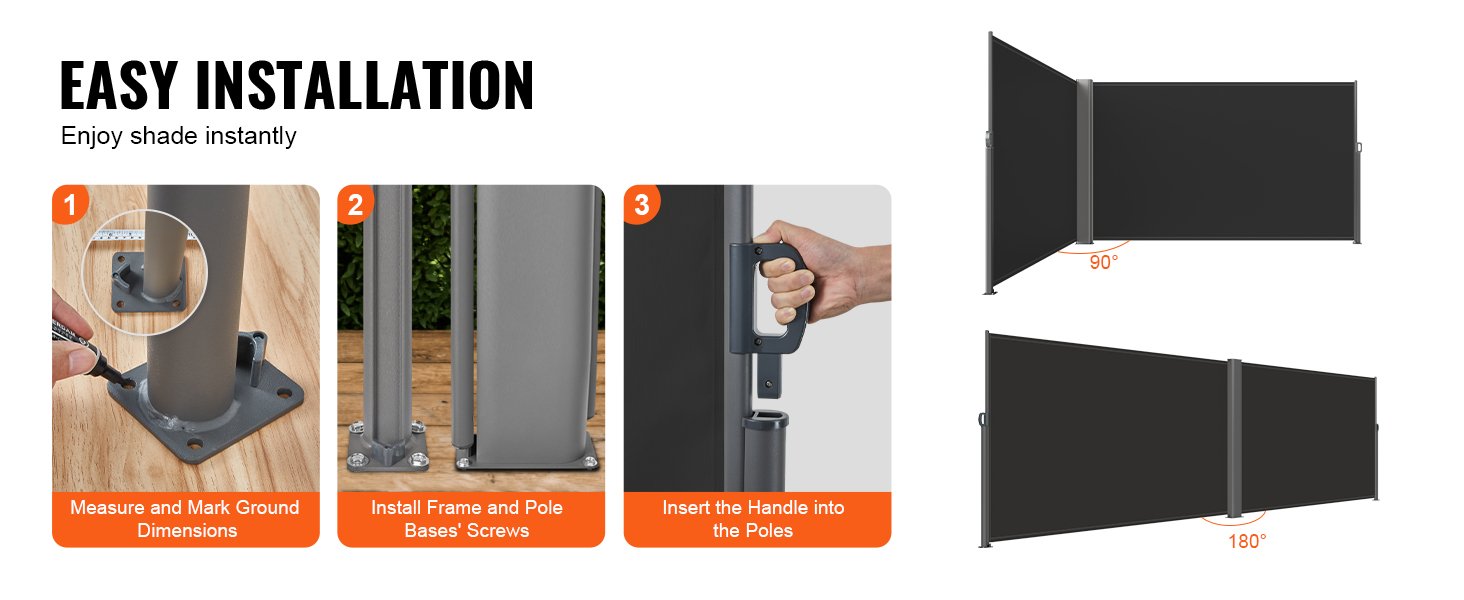 EASY INSTALLATION

Enjoy shade instantly

1

Measure and Mark Ground Dimensions

2

Install Frame and Pole Bases' Screws

3

Insert the Handle into the Poles

90°

180°