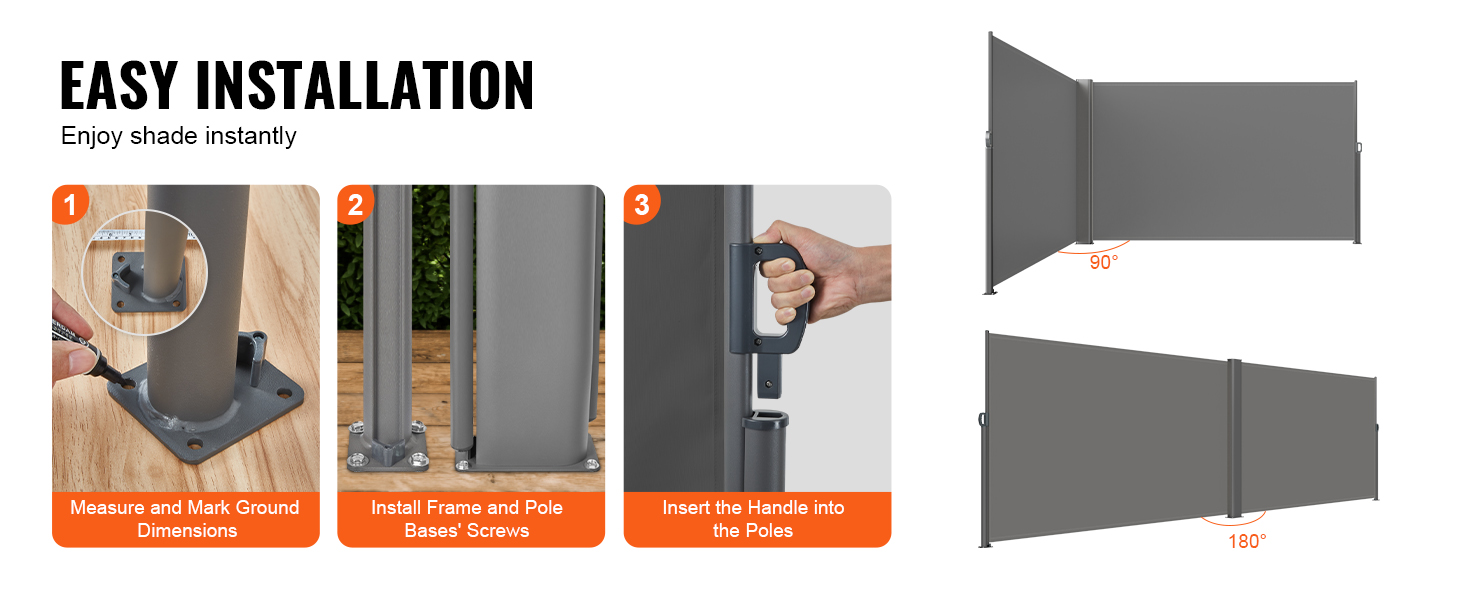 EASY INSTALLATION
Enjoy shade instantly

1
Measure and Mark Ground Dimensions

2
Install Frame and Pole Bases' Screws

3
Insert the Handle into the Poles

90°

180°