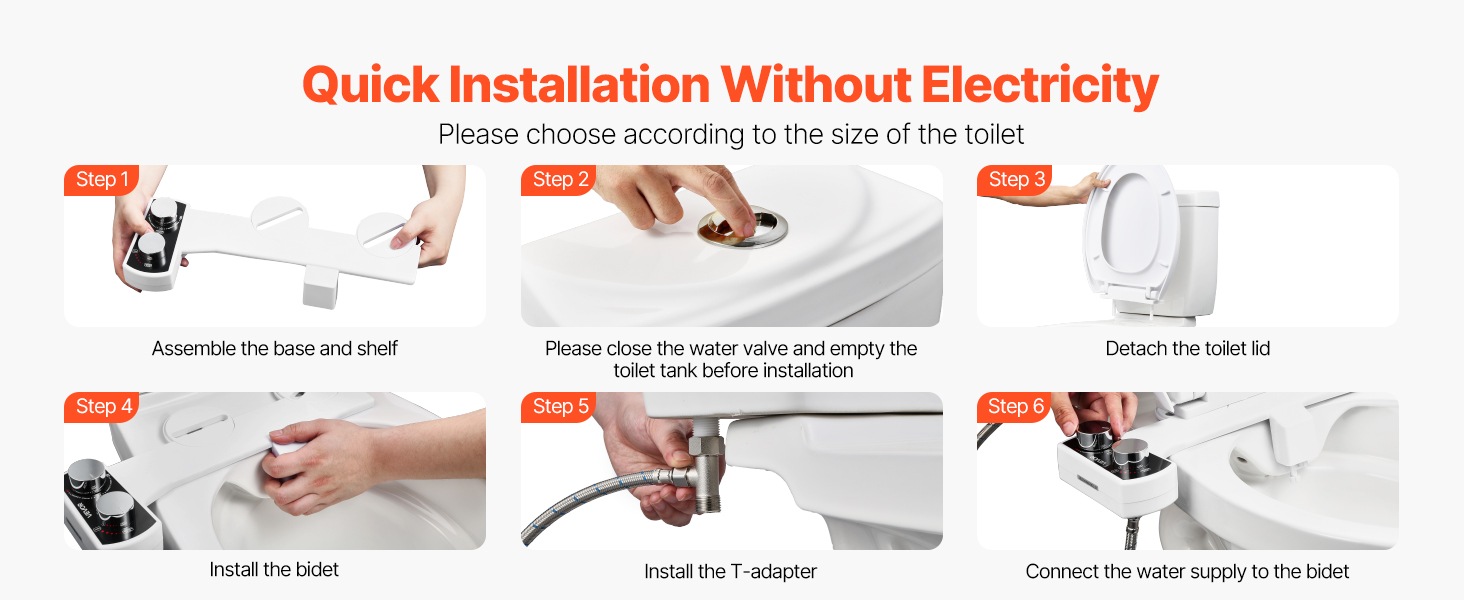 Quick Installation Without Electricity

Please choose according to the size of the toilet

Step 1

Assemble the base and shelf

Step 2

Please close the water valve and empty the toilet tank before installation

Step 3

Detach the toilet lid

Step 4

Install the bidet

Step 5

Install the T-adapter

Step 6

Connect the water supply to the bidet