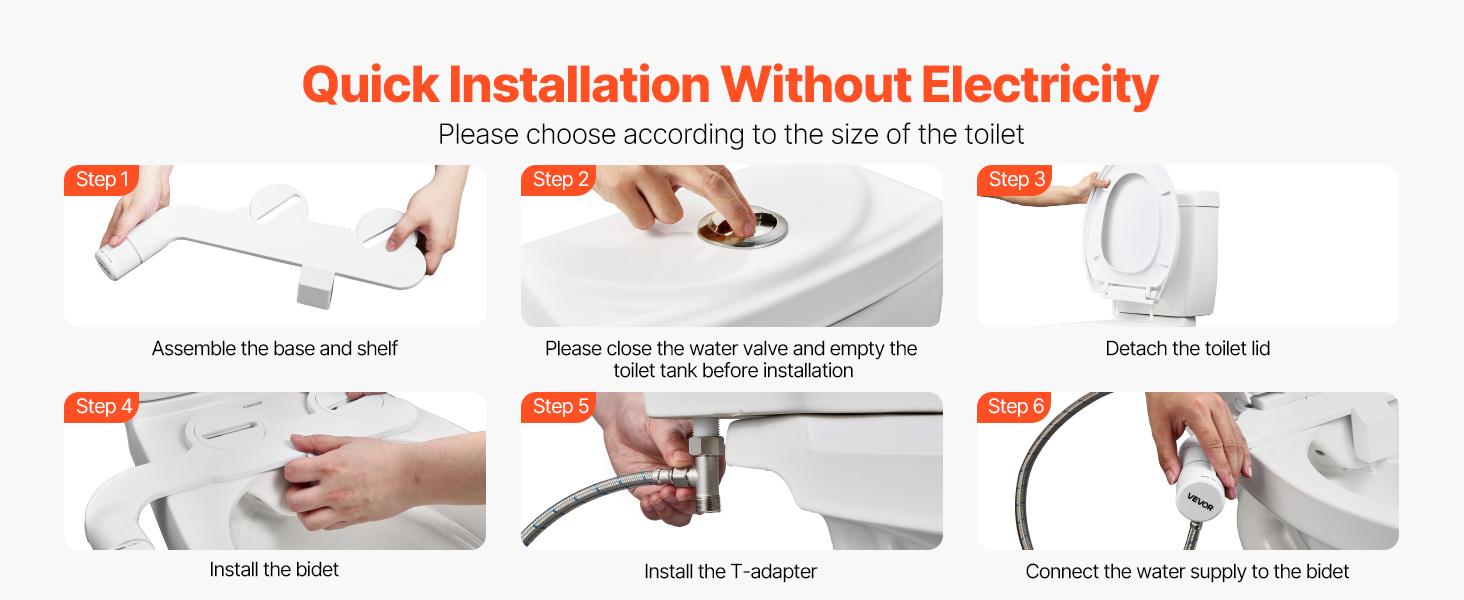 Quick Installation Without Electricity

Please choose according to the size of the toilet

Step 1

Assemble the base and shelf

Step 2

Please close the water valve and empty the toilet tank before installation

Step 3

Detach the toilet lid

Step 4

Install the bidet

Step 5

Install the T-adapter

Step 6

VEVOR

Connect the water supply to the bidet