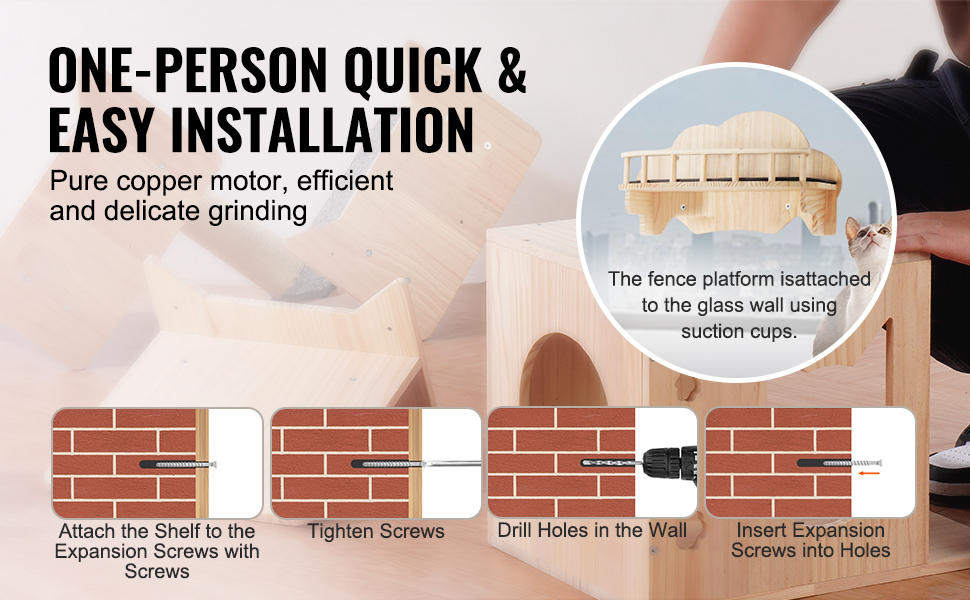 ONE-PERSON QUICK & EASY INSTALLATION

Pure copper motor, efficient and delicate grinding

The fence platform isattached to the glass wall using suction cups.

Attach the Shelf to the Expansion Screws with Screws

Tighten Screws

Drill Holes in the Wall

Insert Expansion Screws into Holes