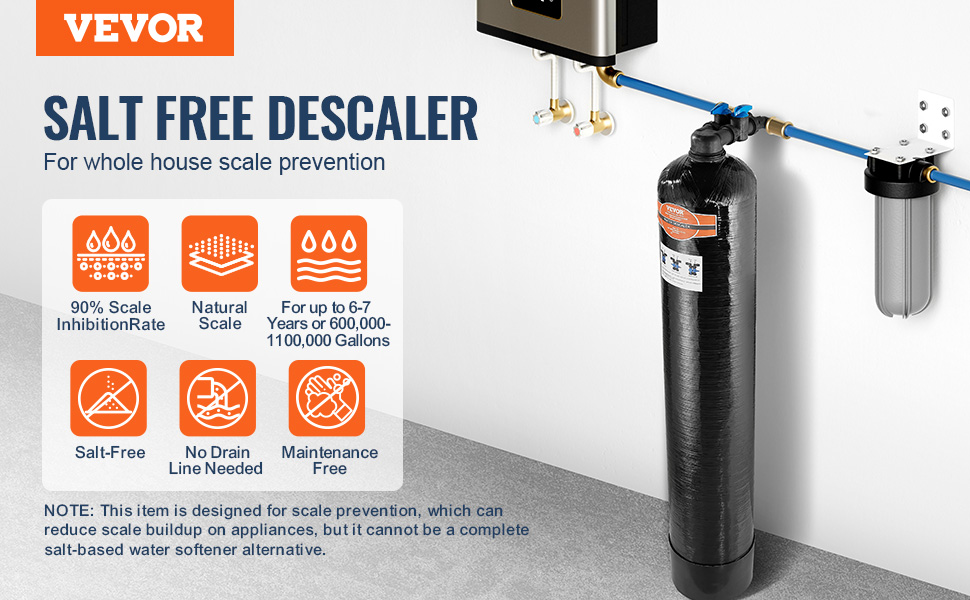 VEVOR

SALT FREE DESCALER

For whole house scale prevention

90% Scale InhibitionRate

Natural Scale

For up to 6-7 Years or 600,000-1100,000 Gallons

Salt-Free

No Drain Line Needed

Maintenance Free

NOTE: This item is designed for scale prevention, which can reduce scale buildup on appliances, but it cannot be a complete salt-based water softener alternative.

VEVOR