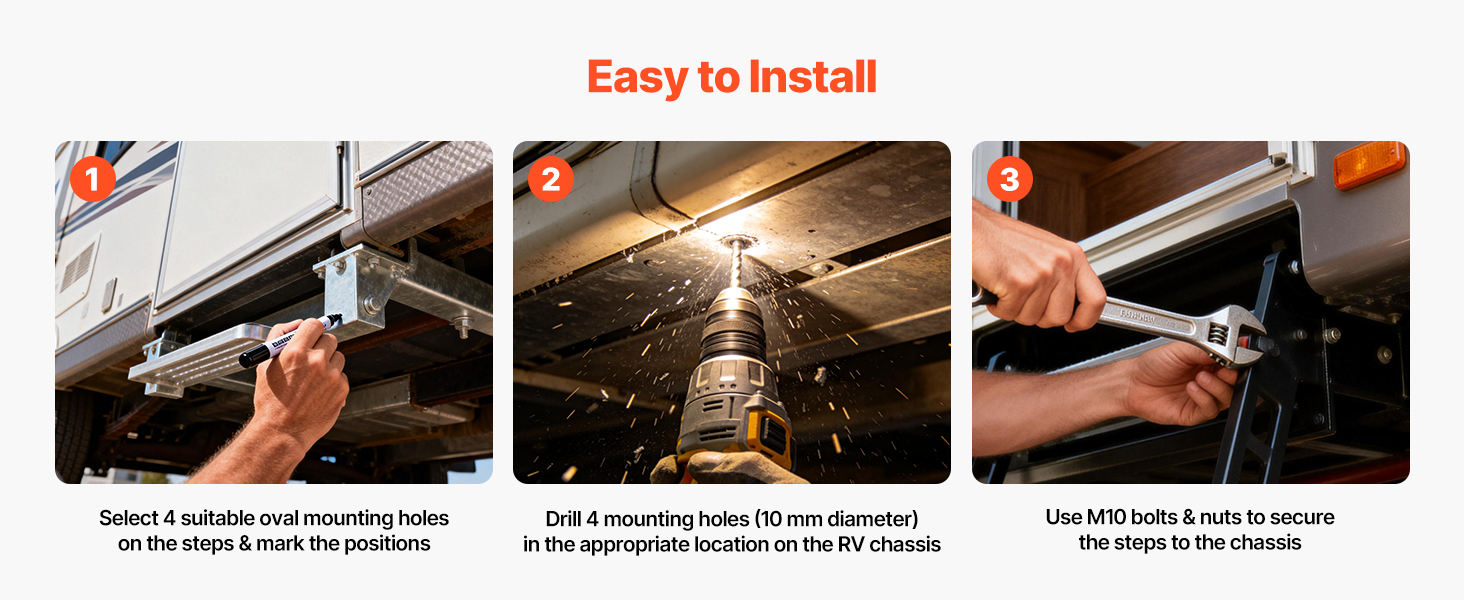 Easy to Install

1

Select 4 suitable oval mounting holes on the steps & mark the positions

2

Drill 4 mounting holes (10 mm diameter) in the appropriate location on the RV chassis

3

Use M10 bolts & nuts to secure the steps to the chassis