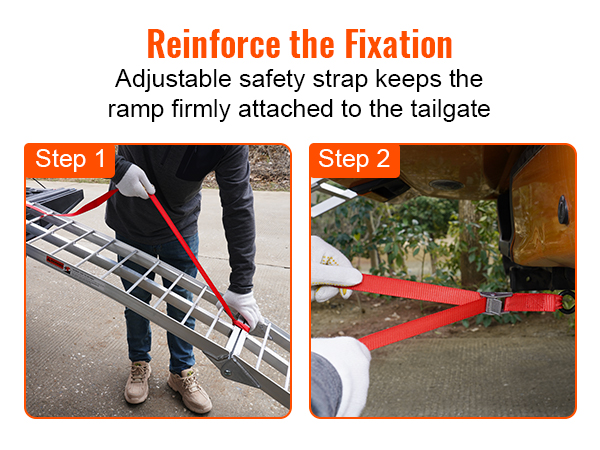 Reinforce the Fixation

Adjustable safety strap keeps the ramp firmly attached to the tailgate

Step 1

Step 2