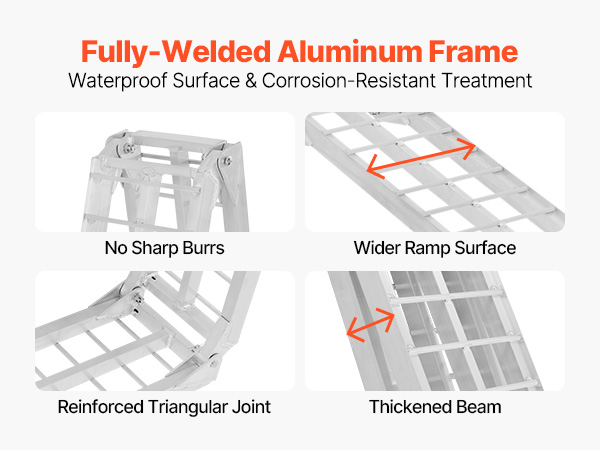 Fully-Welded Aluminum Frame
Waterproof Surface & Corrosion-Resistant Treatment

No Sharp Burrs

Wider Ramp Surface

Reinforced Triangular Joint

Thickened Beam