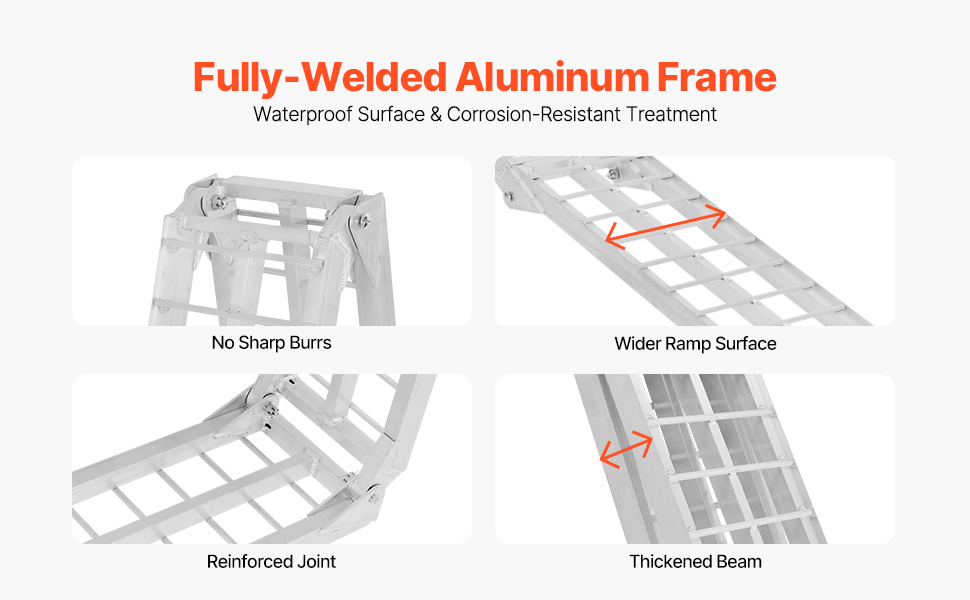 Fully-Welded Aluminum Frame

Waterproof Surface & Corrosion-Resistant Treatment

No Sharp Burrs

Wider Ramp Surface

Reinforced Joint

Thickened Beam