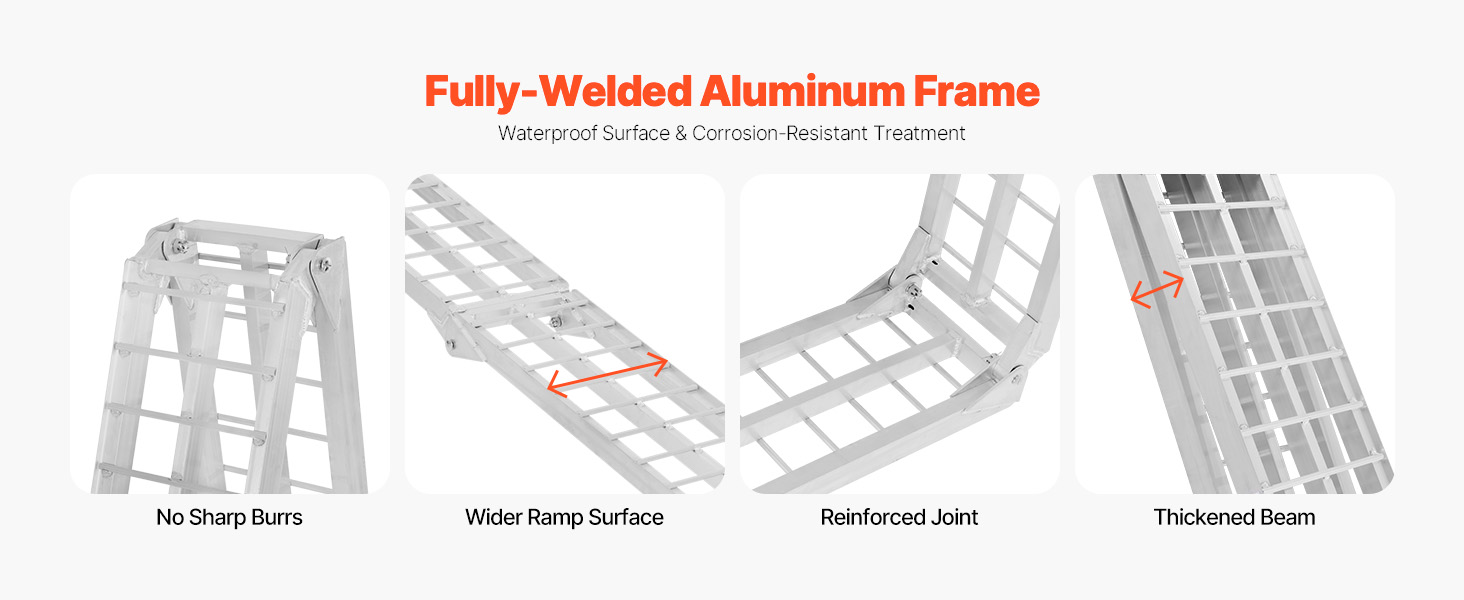 Fully-Welded Aluminum Frame

Waterproof Surface & Corrosion-Resistant Treatment

No Sharp Burrs

Wider Ramp Surface

Reinforced Joint

Thickened Beam