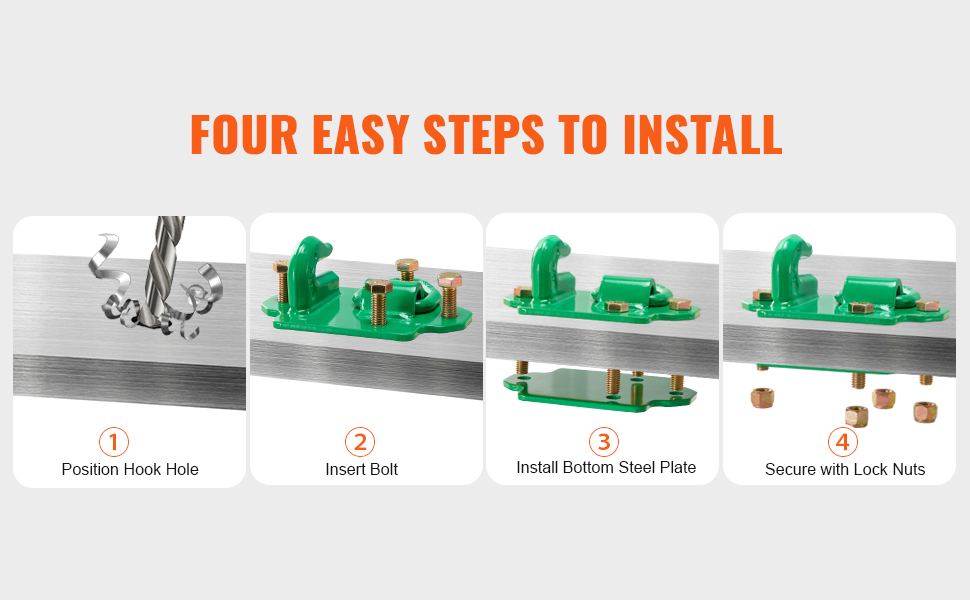 FOUR EASY STEPS TO INSTALL

1
Position Hook Hole

2
Insert Bolt

3
Install Bottom Steel Plate

4
Secure with Lock Nuts