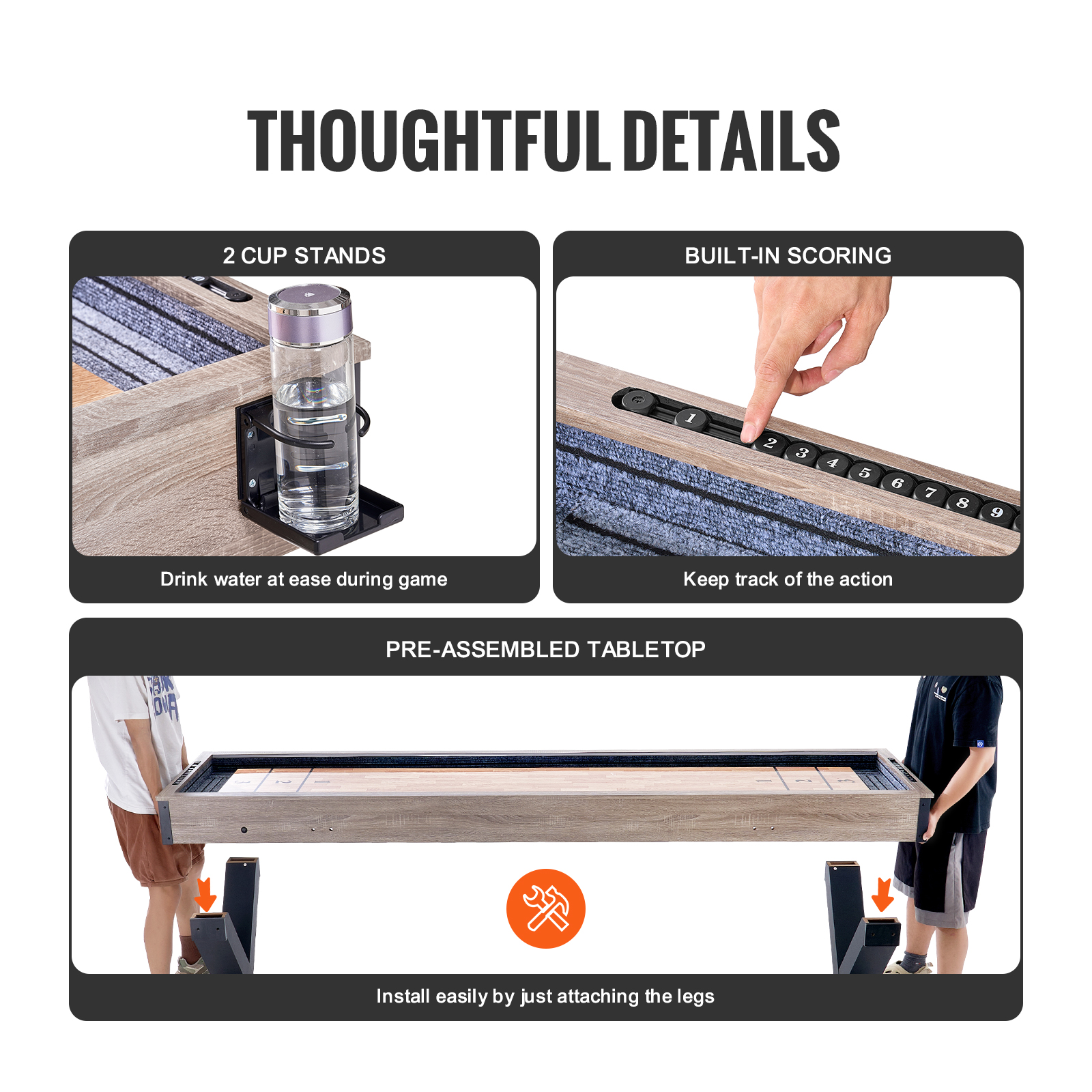 THOUGHTFUL DETAILS

2 CUP STANDS

Drink water at ease during game

BUILT-IN SCORING

1 2 3 4 5 6 7 8 9

Keep track of the action

PRE-ASSEMBLED TABLETOP

3 2 1 1 2 3

Install easily by just attaching the legs