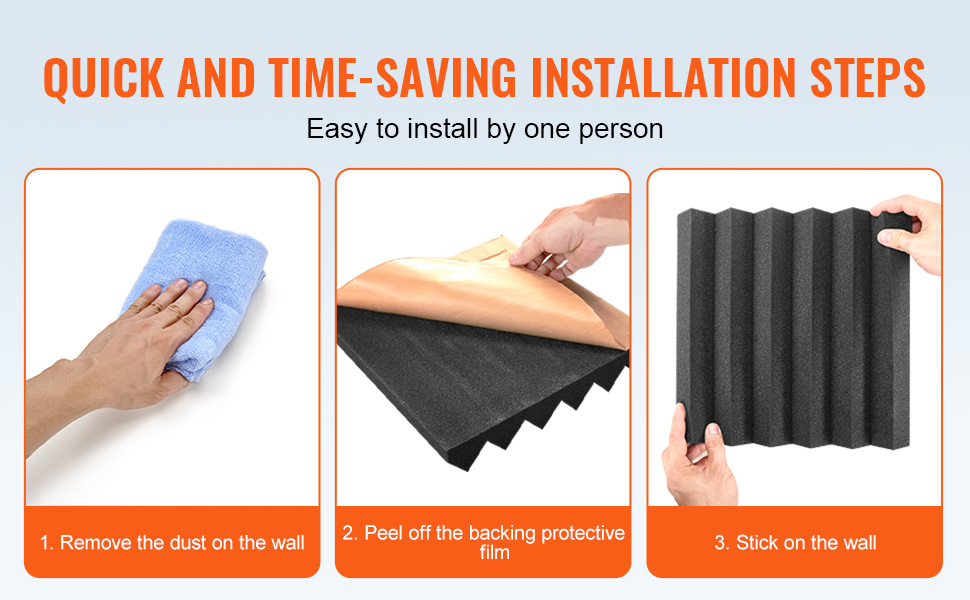 QUICK AND TIME-SAVING INSTALLATION STEPS

Easy to install by one person

1. Remove the dust on the wall

2. Peel off the backing protective film

3. Stick on the wall