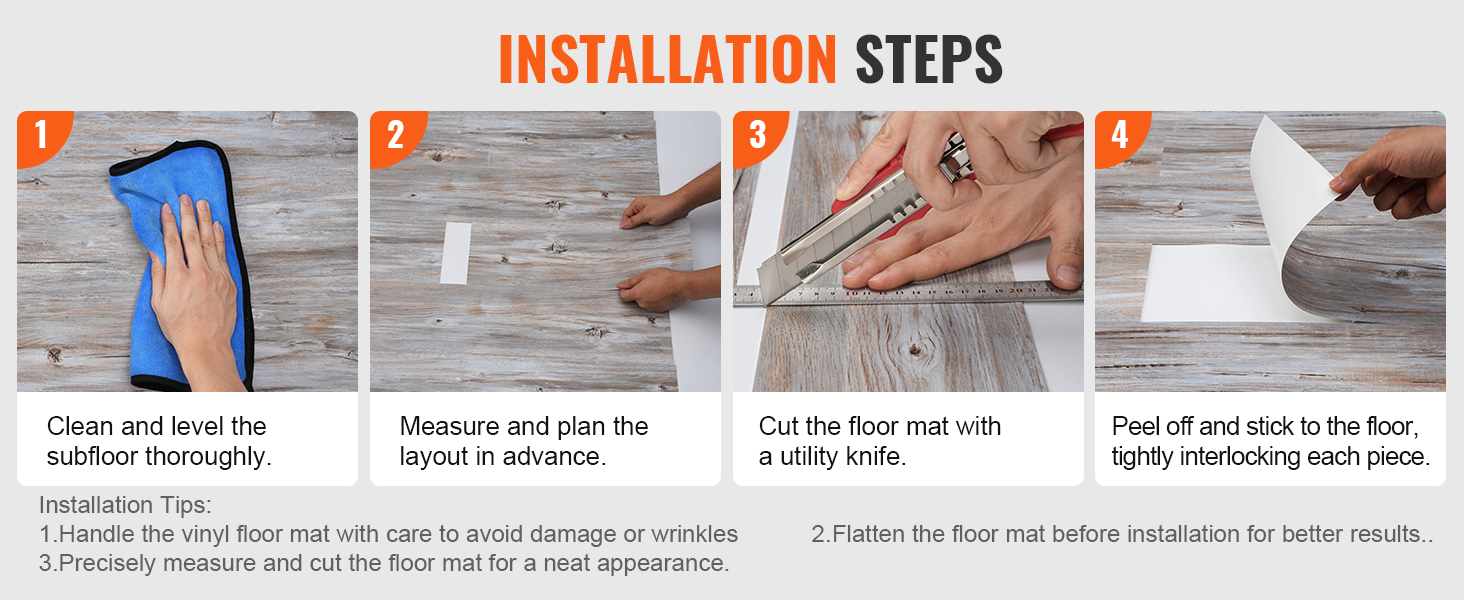 INSTALLATION STEPS

1

Clean and level the subfloor thoroughly.

2

Measure and plan the layout in advance.

3

Cut the floor mat with a utility knife.

4

Peel off and stick to the floor, tightly interlocking each piece.

Installation Tips:
1.Handle the vinyl floor mat with care to avoid damage or wrinkles
2.Flatten the floor mat before installation for better results..
3.Precisely measure and cut the floor mat for a neat appearance.