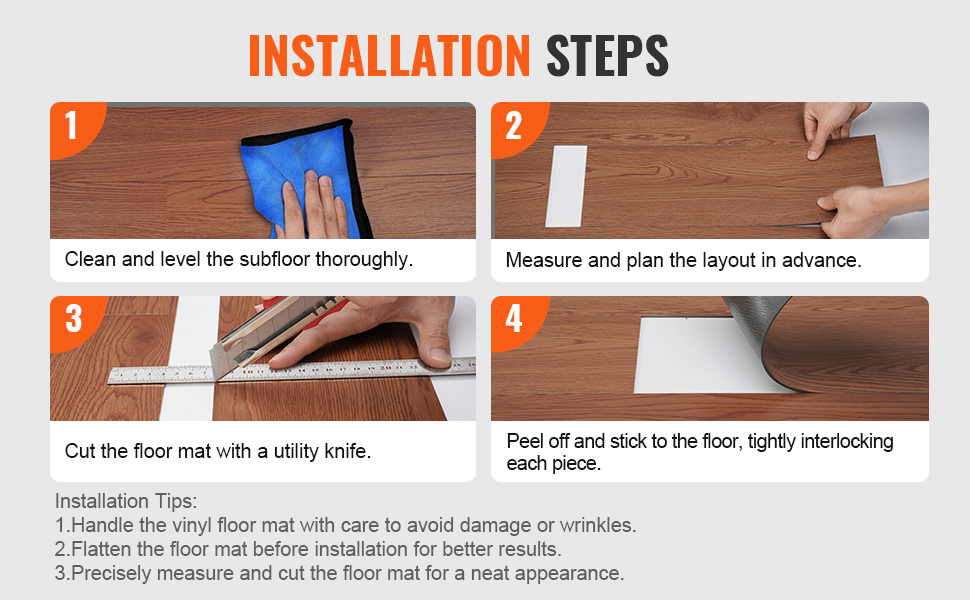 INSTALLATION STEPS

1
Clean and level the subfloor thoroughly.

2
Measure and plan the layout in advance.

3
Cut the floor mat with a utility knife.

4
Peel off and stick to the floor, tightly interlocking each piece.

Installation Tips:
1.Handle the vinyl floor mat with care to avoid damage or wrinkles.
2.Flatten the floor mat before installation for better results.
3.Precisely measure and cut the floor mat for a neat appearance.