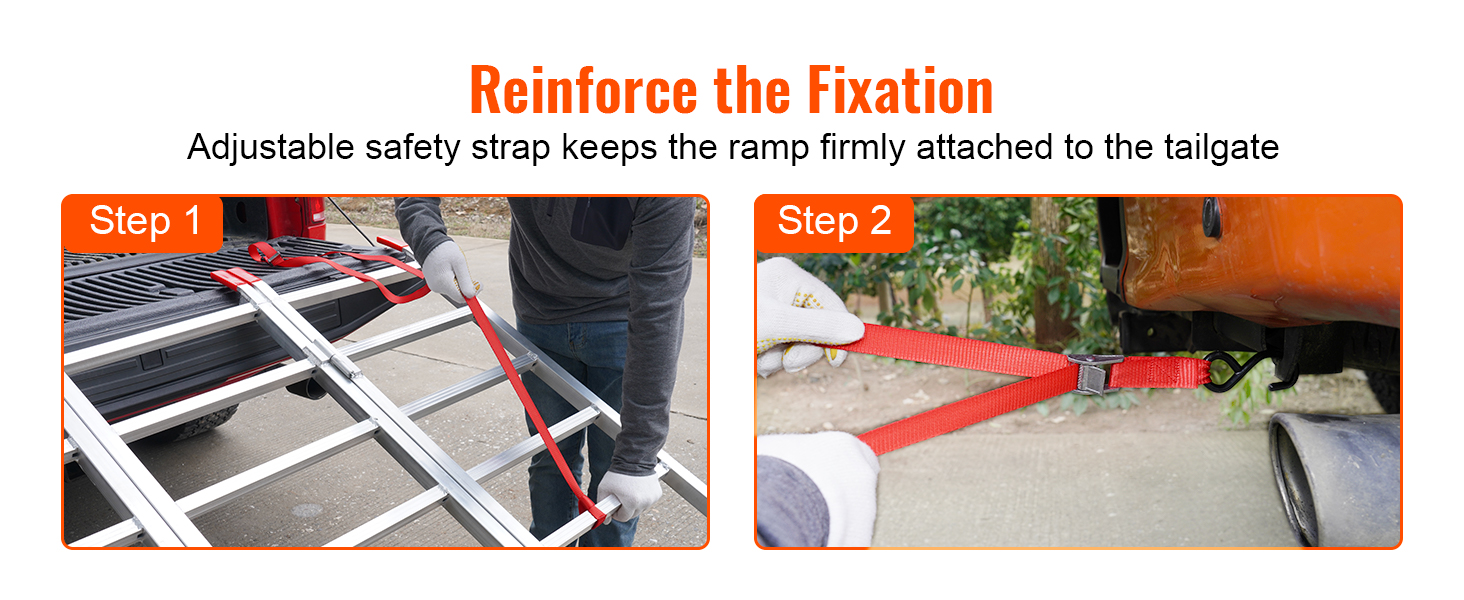 Reinforce the Fixation
Adjustable safety strap keeps the ramp firmly attached to the tailgate

Step 1

Step 2