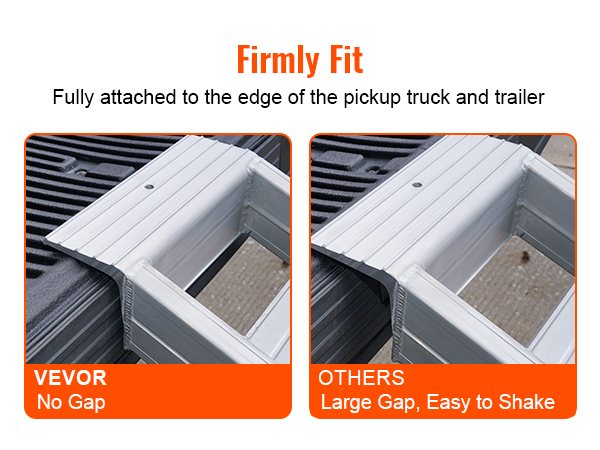 Firmly Fit
Fully attached to the edge of the pickup truck and trailer

VEVOR
No Gap

OTHERS
Large Gap, Easy to Shake